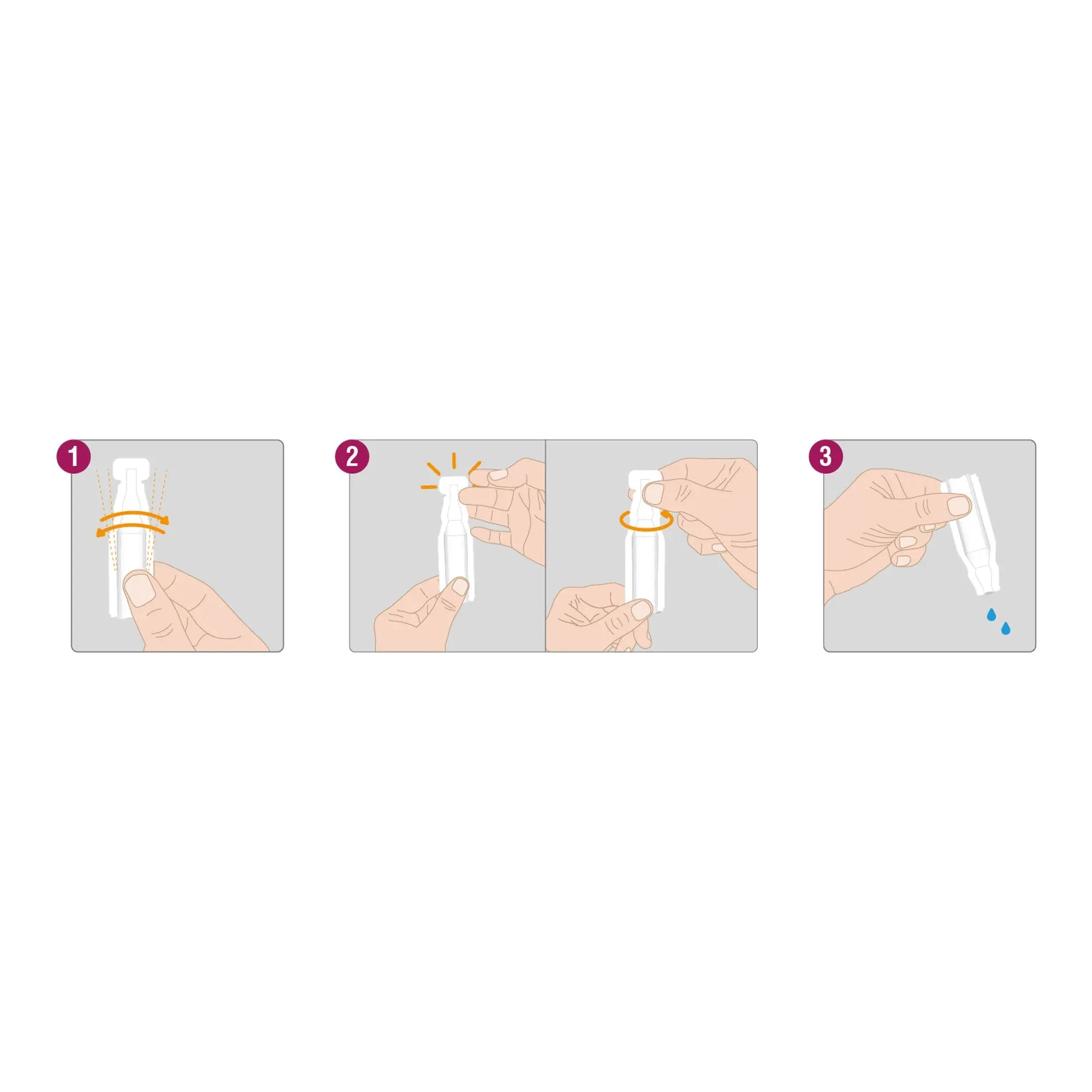 1

2

3